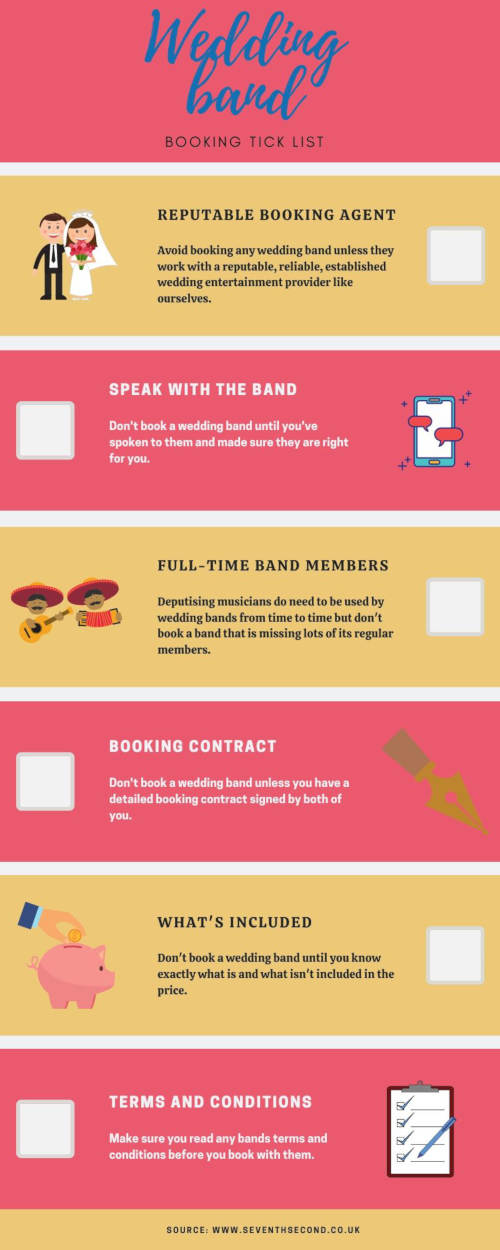 Wedding band

BOOKING TICK LIST

REPUTABLE BOOKING AGENT

Avoid booking any wedding band unless they work with a reputable, reliable, established wedding entertainment provider like ourselves.

SPEAK WITH THE BAND

Don't book a wedding band until you've spoken to them and made sure they are right for you.

FULL-TIME BAND MEMBERS

Deputising musicians do need to be used by wedding bands from time to time but don't book a band that is missing lots of its regular members.

BOOKING CONTRACT

Don't book a wedding band unless you have a detailed booking contract signed by both of you.

WHAT'S INCLUDED

Don't book a wedding band until you know exactly what is and what isn't included in the price.

TERMS AND CONDITIONS

Make sure you read any bands terms and conditions before you book with them.

SOURCE: WWW.SEVENTHSECOND.CO.UK