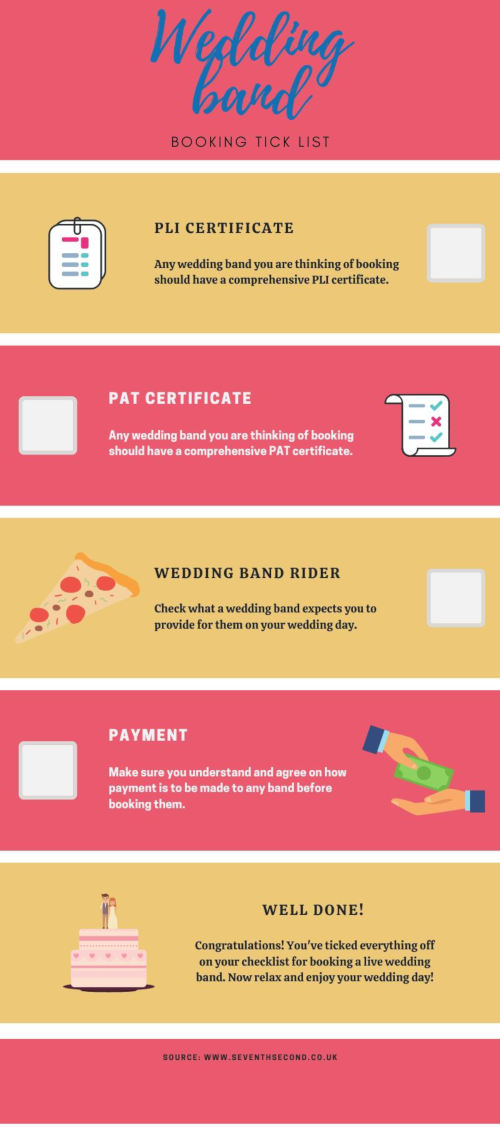 Wedding band

BOOKING TICK LIST

PLI CERTIFICATE

Any wedding band you are thinking of booking should have a comprehensive PLI certificate.

PAT CERTIFICATE

Any wedding band you are thinking of booking should have a comprehensive PAT certificate.

WEDDING BAND RIDER

Check what a wedding band expects you to provide for them on your wedding day.

PAYMENT

Make sure you understand and agree on how payment is to be made to any band before booking them.

WELL DONE!

Congratulations! You've ticked everything off on your checklist for booking a live wedding band. Now relax and enjoy your wedding day!

SOURCE: WWW.SEVENTHSECOND.CO.UK