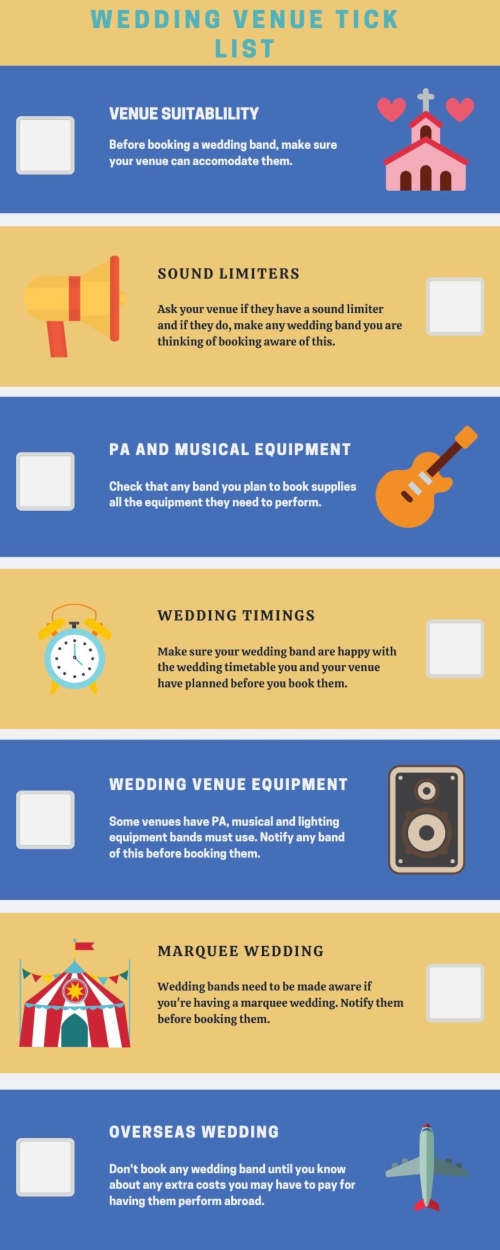 WEDDING VENUE TICK LIST

VENUE SUITABLILITY

Before booking a wedding band, make sure your venue can accomodate them.

SOUND LIMITERS

Ask your venue if they have a sound limiter and if they do, make any wedding band you are thinking of booking aware of this.

PA AND MUSICAL EQUIPMENT

Check that any band you plan to book supplies all the equipment they need to perform.

WEDDING TIMINGS

Make sure your wedding band are happy with the wedding timetable you and your venue have planned before you book them.

WEDDING VENUE EQUIPMENT

Some venues have PA, musical and lighting equipment bands must use. Notify any band of this before booking them.

MARQUEE WEDDING

Wedding bands need to be made aware if you're having a marquee wedding. Notify them before booking them.

OVERSEAS WEDDING

Don't book any wedding band until you know about any extra costs you may have to pay for having them perform abroad.