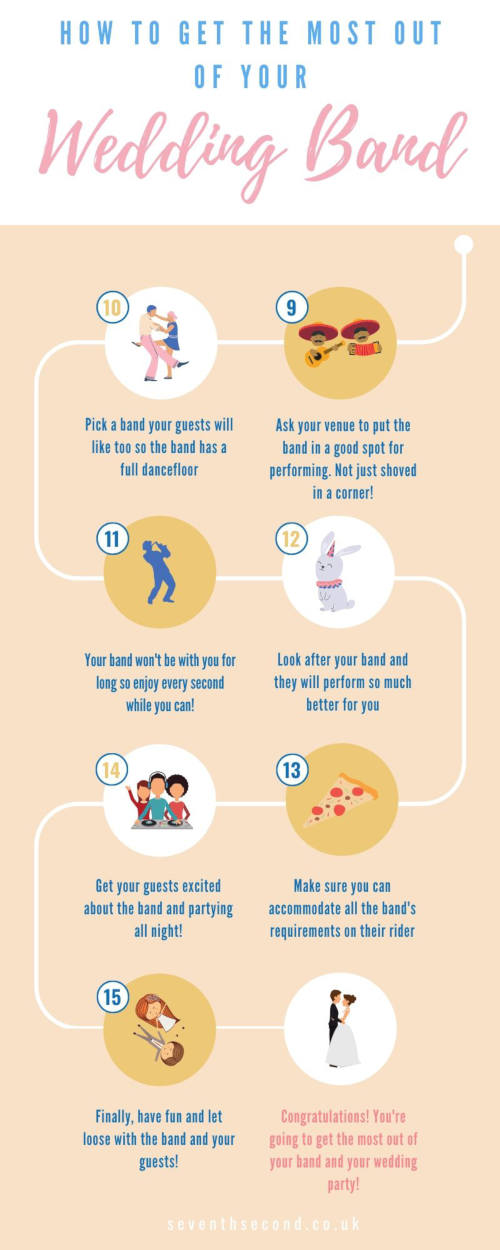 HOW TO GET THE MOST OUT OF YOUR

Wedding Band

10

Pick a band your guests will like too so the band has a full dancefloor

9

Ask your venue to put the band in a good spot for performing. Not just shoved in a corner!

11

Your band won't be with you for long so enjoy every second while you can!

12

Look after your band and they will perform so much better for you

14

Get your guests excited about the band and partying all night!

13

Make sure you can accommodate all the band's requirements on their rider

15

Finally, have fun and let loose with the band and your guests!

Congratulations! You're going to get the most out of your band and your wedding party!

seventhsecond.co.uk