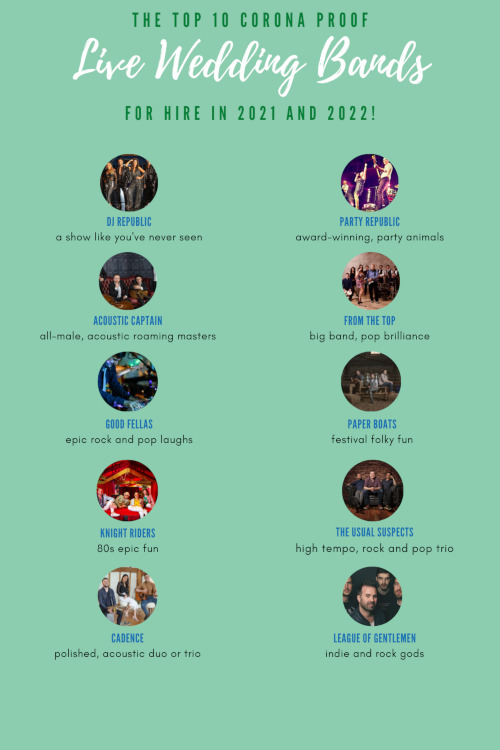 THE TOP 10 CORONA PROOF
Live Wedding Bands
FOR HIRE IN 2021 AND 2022!

DJ REPUBLIC
a show like you've never seen

ACOUSTIC CAPTAIN
all-male, acoustic roaming masters

GOOD FELLAS
epic rock and pop laughs

KNIGHT RIDERS
80s epic fun

CADENCE
polished, acoustic duo or trio

PARTY REPUBLIC
award-winning, party animals

FROM THE TOP
big band, pop brilliance

PAPER BOATS
festival folky fun

THE USUAL SUSPECTS
high tempo, rock and pop trio

LEAGUE OF GENTLEMEN
indie and rock gods